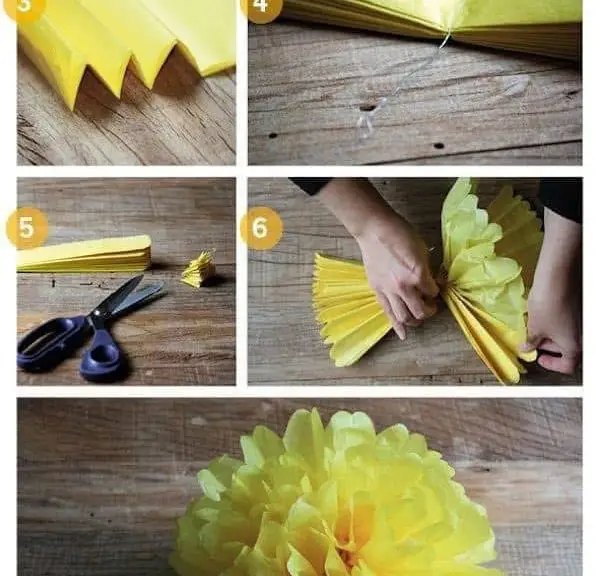 3

4

5

6