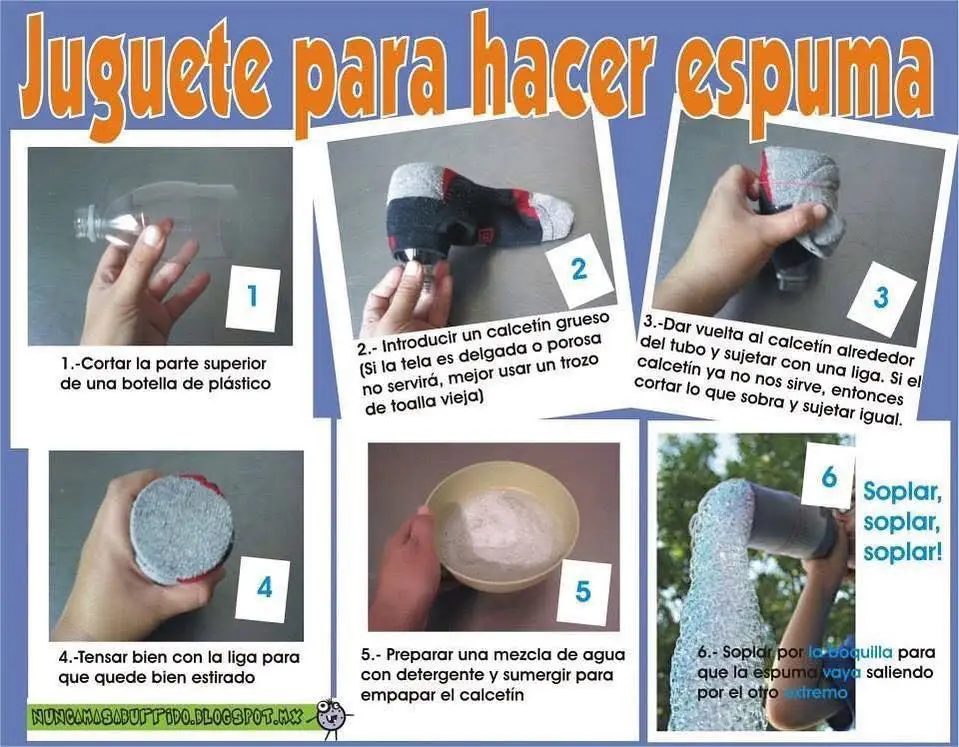 Juguete para hacer espuma

1

1.-Cortar la parte superior de una botella de plástico

2

2.- Introducir un calcetín grueso (Si la tela es delgada o porosa no servirá, mejor usar un trozo de toalla vieja)

3

3.-Dar vuelta al calcetín alrededor del tubo y sujetar con una liga. Si el calcetín ya no nos sirve, entonces cortar lo que sobra y sujetar igual.

4

4.-Tensar bien con la liga para que quede bien estirado

5

5.- Preparar una mezcla de agua con detergente y sumergir para empapar el calcetín

6

Soplar, soplar, soplar!

6.- Soplar por la boquilla para que la espuma vaya saliendo por el otro extremo

NUNCAMASABURRIDO.BLOGSPOT.MX