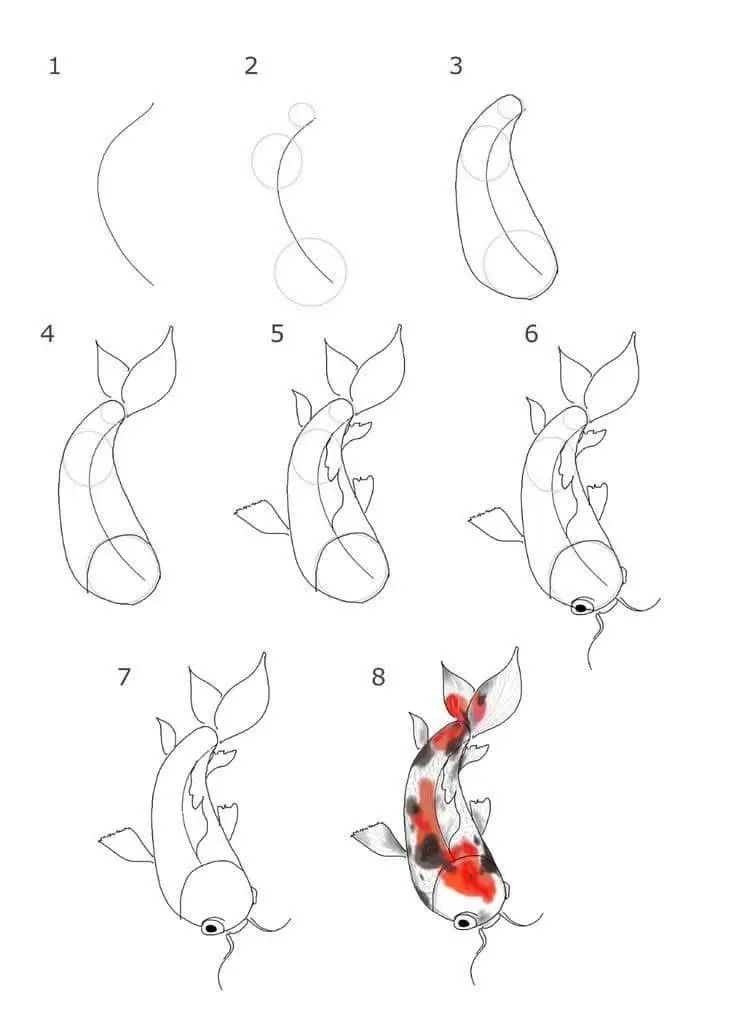 1
2
3
4
5
6
7
8