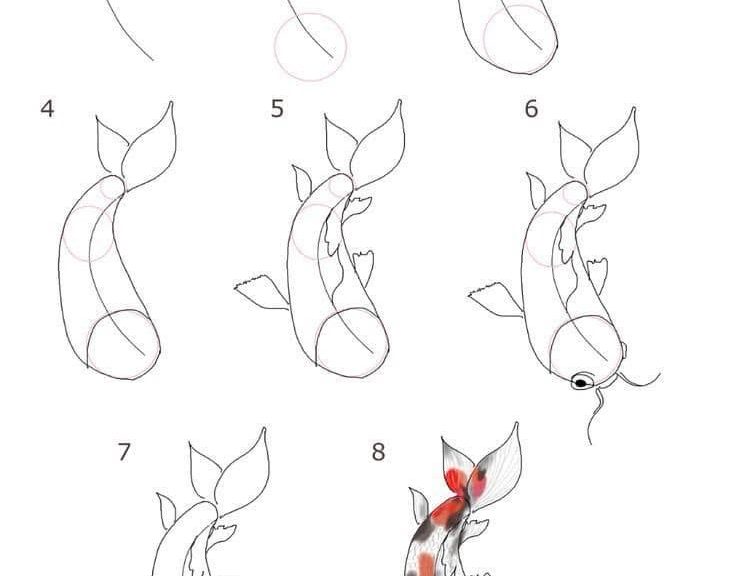 4

5

6

7

8