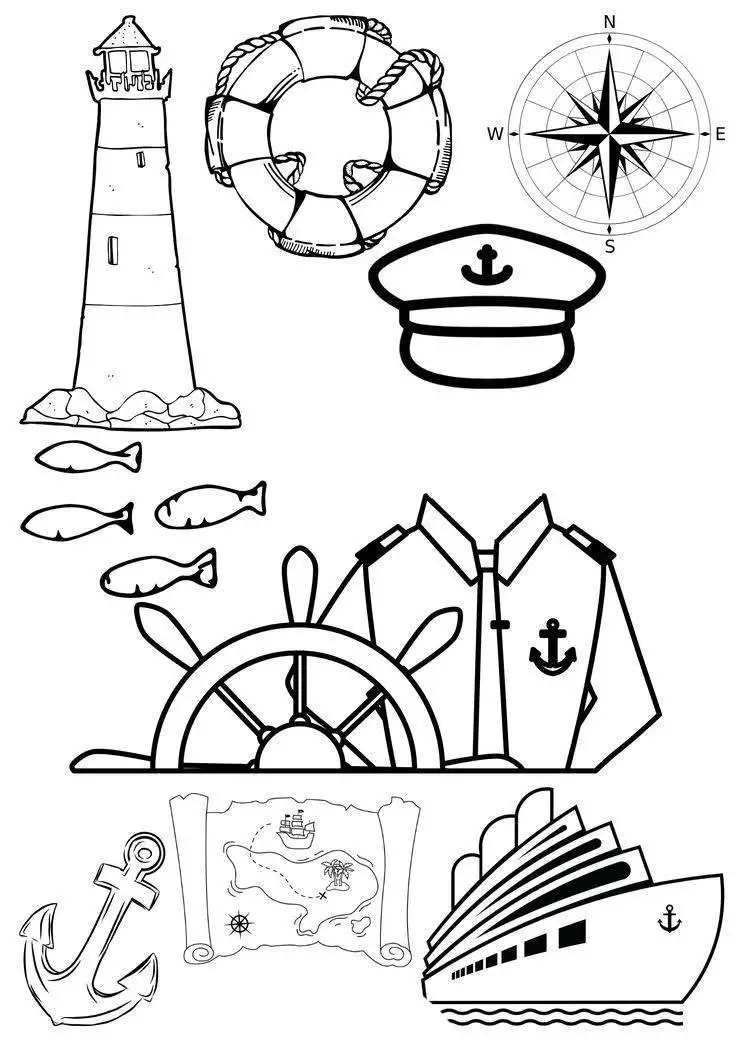 N
W
E
S