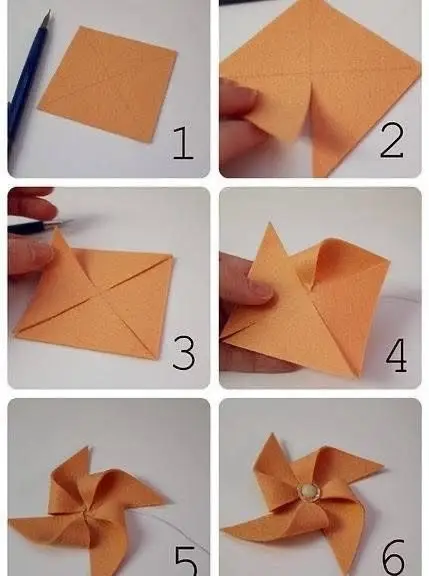 1

2

3

4

5

6