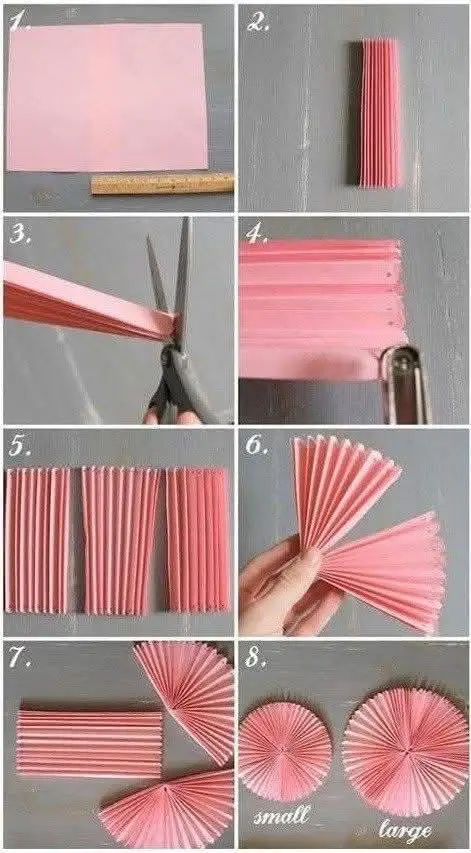 1.

2.

3.

4.

5.

6.

7.

8.

small

large