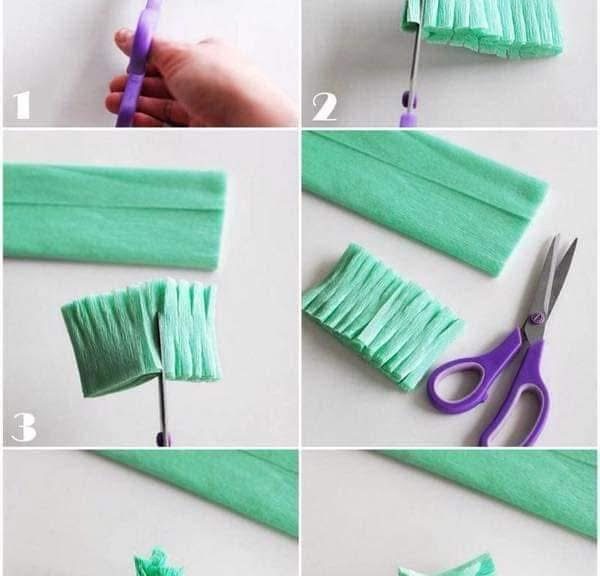 1

2

3