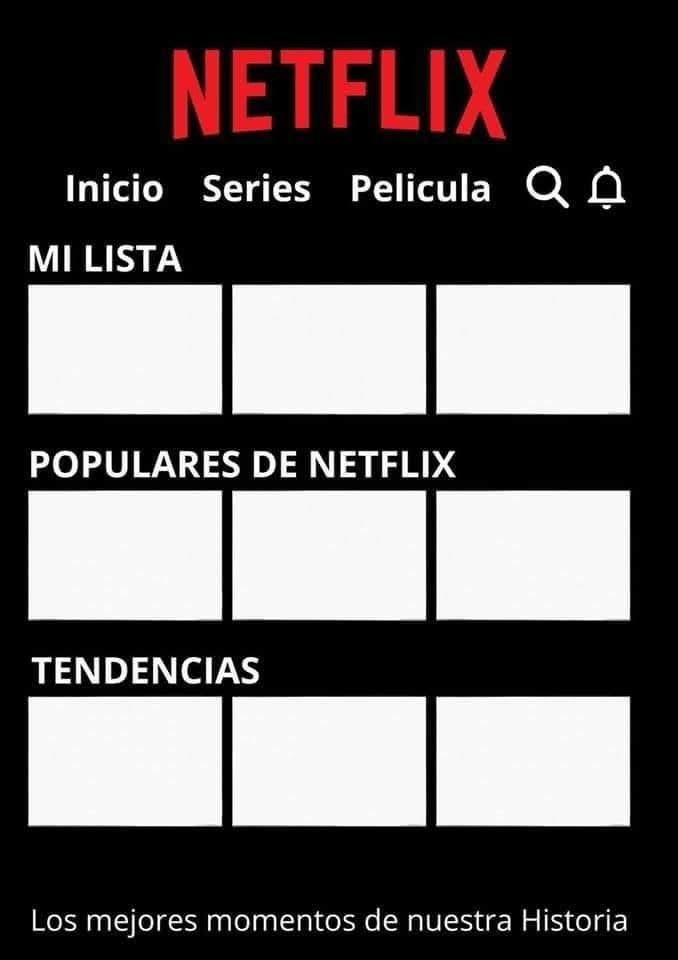 NETFLIX

Inicio Series Pelicula

MI LISTA

POPULARES DE NETFLIX

TENDENCIAS

Los mejores momentos de nuestra Historia