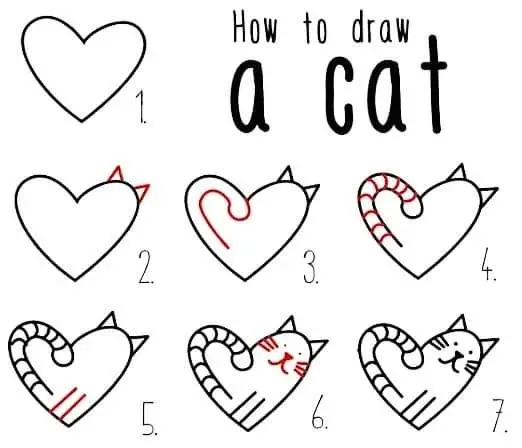 How to draw
a cat

1.

2.

3.

4.

5.

6.

7.