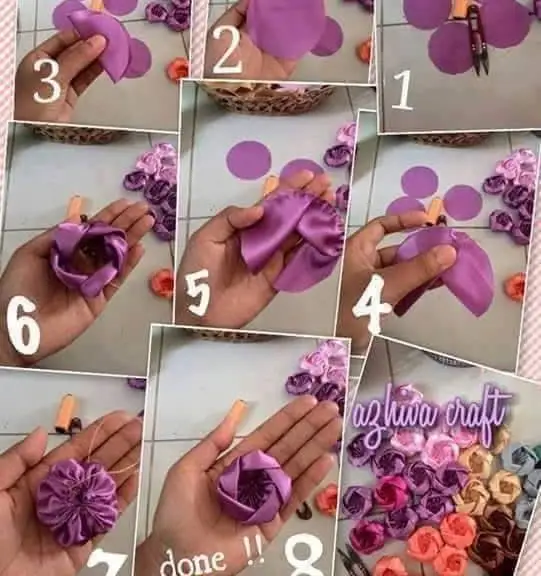 3

2

1

6

5

4

azhwa craft

7

done !!

8