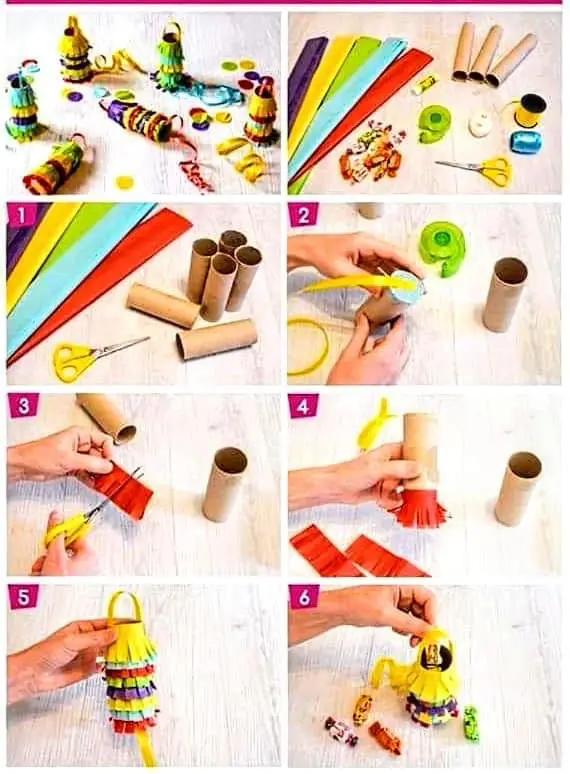 1

2

3

4

5

6