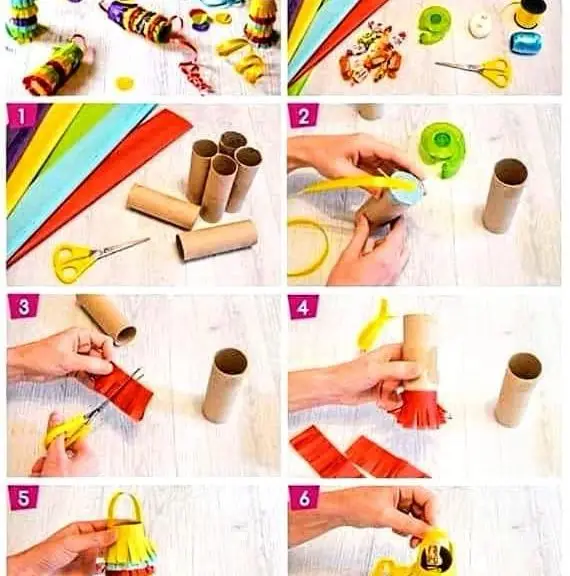 1

2

3

4

5

6