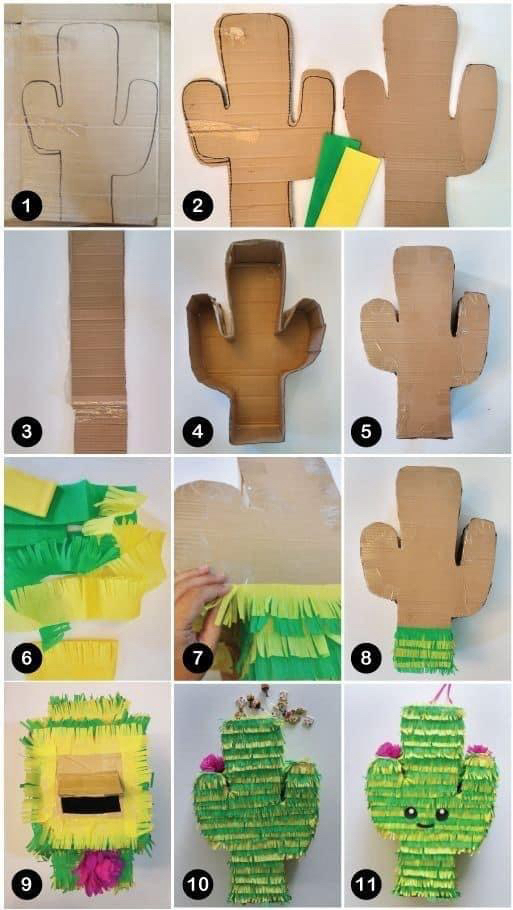 1
2
3
4
5
6
7
8
9
10
11