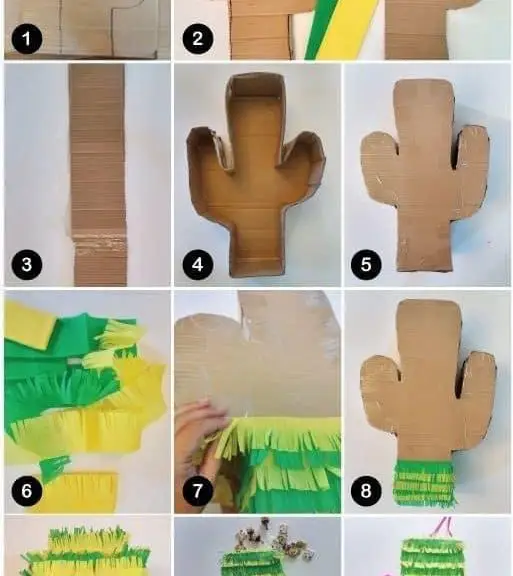 1

2

3

4

5

6

7

8