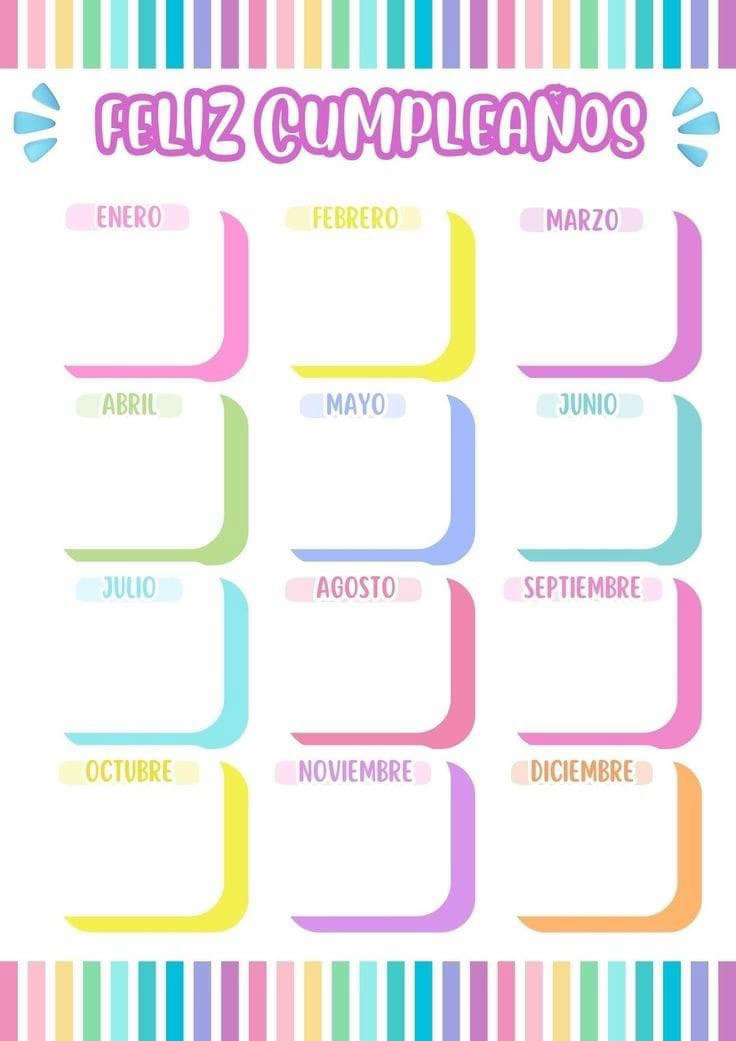 FELIZ CUMPLEAÑOS

ENERO

FEBRERO

MARZO

ABRIL

MAYO

JUNIO

JULIO

AGOSTO

SEPTIEMBRE

OCTUBRE

NOVIEMBRE

DICIEMBRE