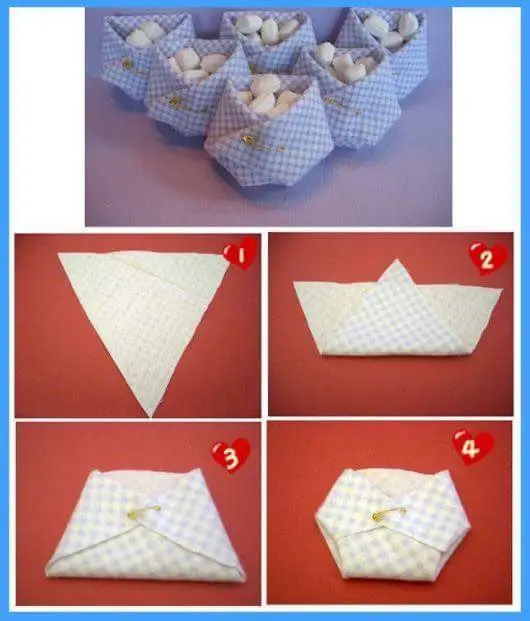 1

2

3

4