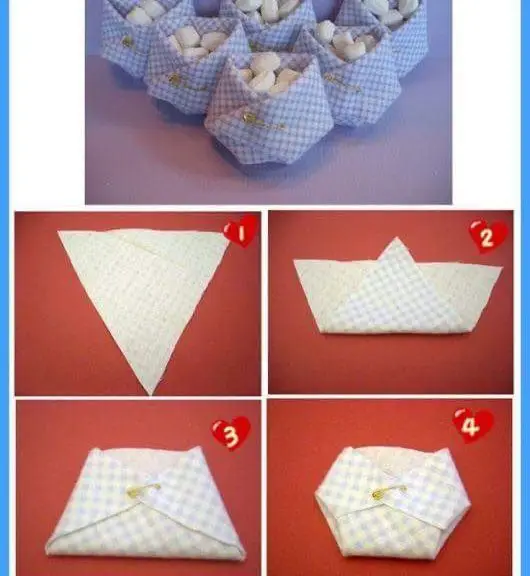 1

2

3

4