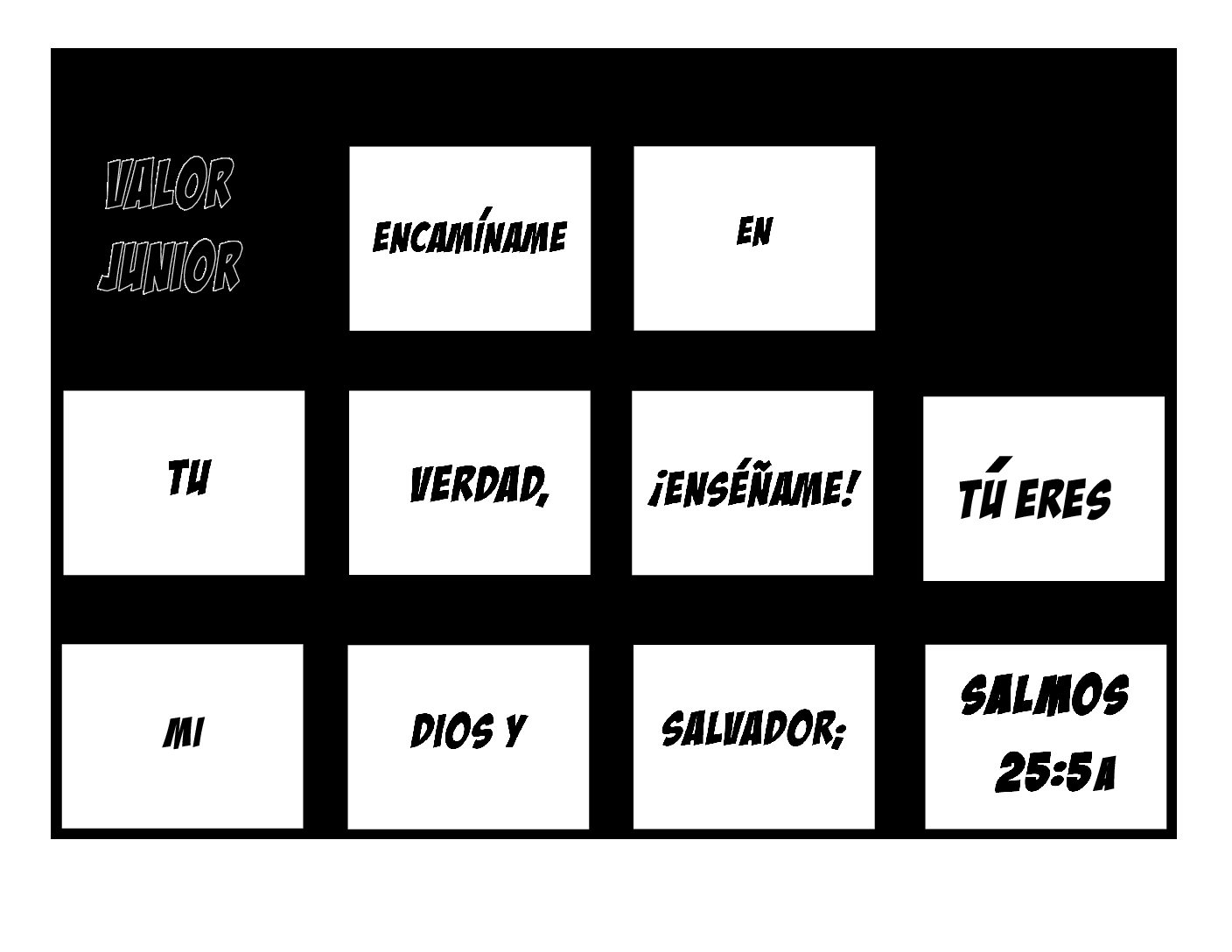 VALOR
JUNIOR

ENCAMÍNAME

EN

TU

VERDAD,

¡ENSÉÑAME!

TÚ ERES

MI

DIOS Y

SALVADOR;

SALMOS
25:5A