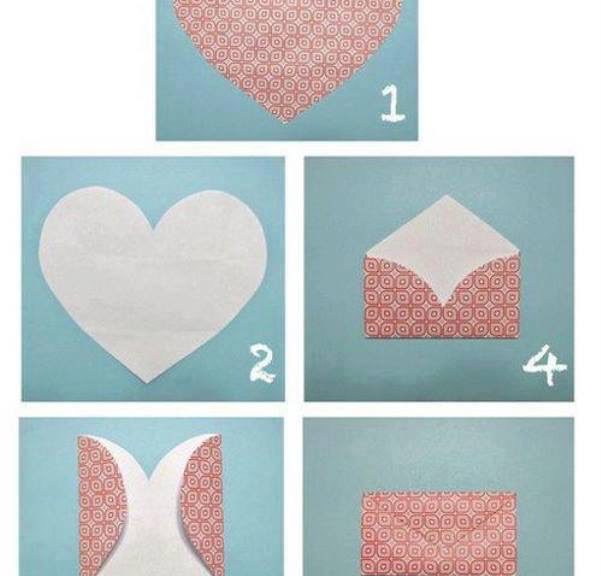 1

2

4