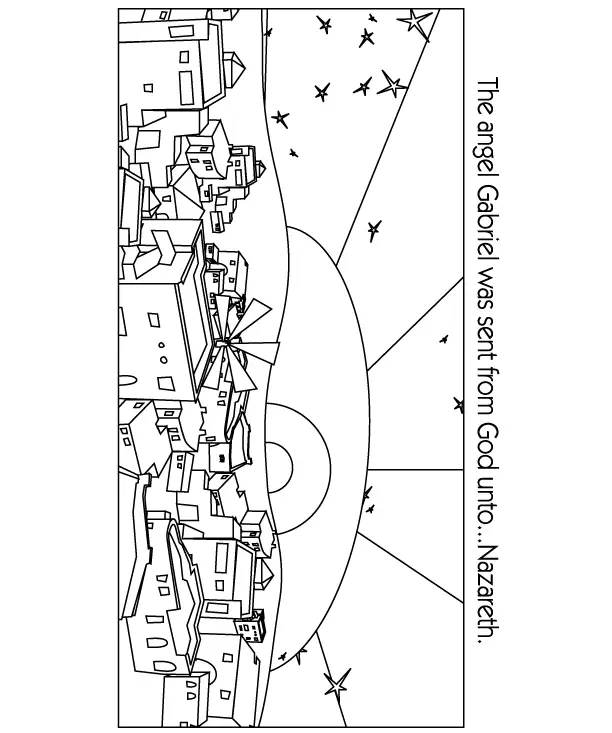 The angel Gabriel was sent from God unto...Nazareth.